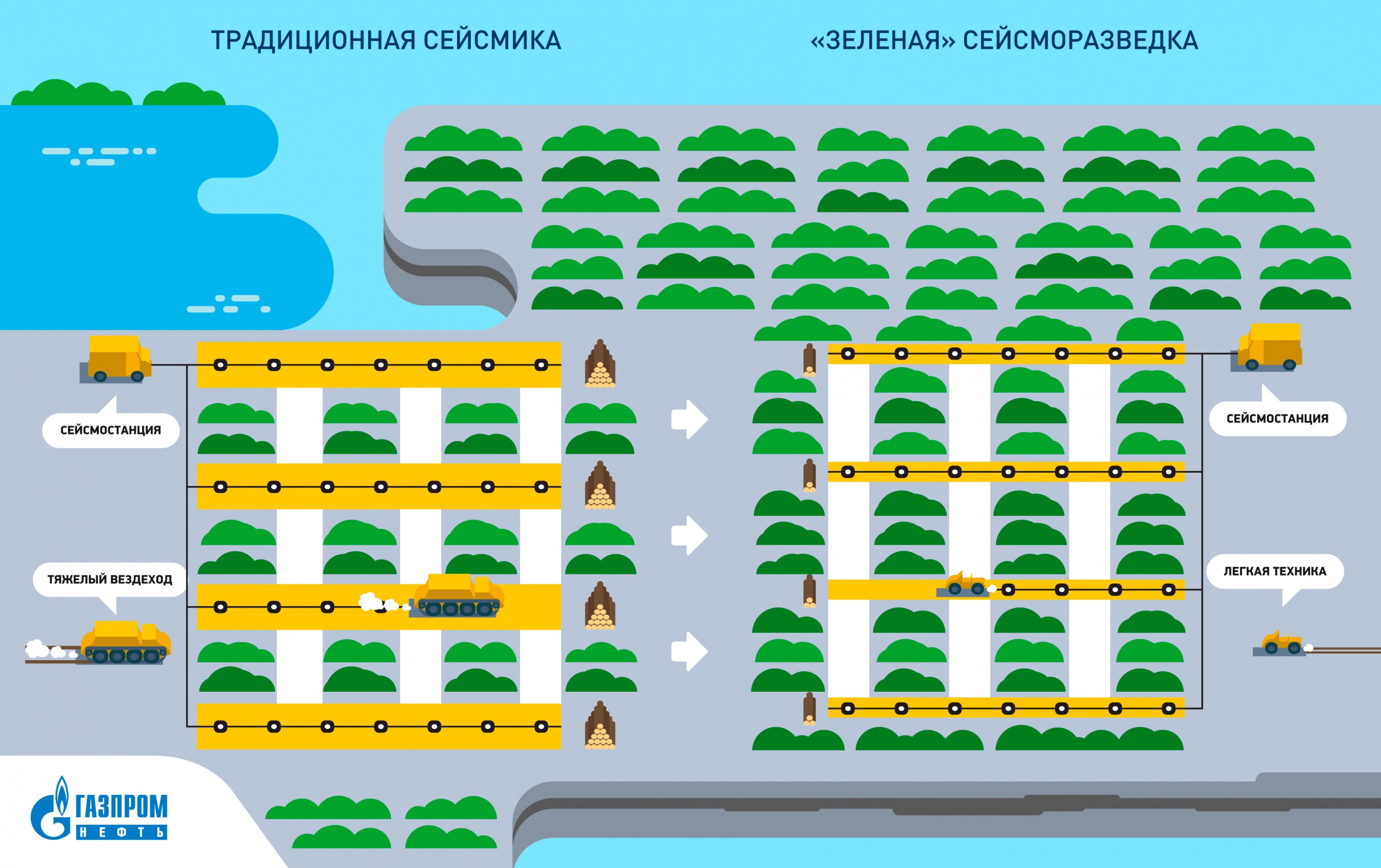 ТРАДИЦИОННАЯ СЕЙСМИКА

«ЗЕЛЕНАЯ» СЕЙСМОРАЗВЕДКА

СЕЙСМОСТАНЦИЯ

ТЯЖЕЛЫЙ ВЕЗДЕХОД

СЕЙСМОСТАНЦИЯ

ЛЕГКАЯ ТЕХНИКА

ГАЗПРОМ
НЕФТЬ